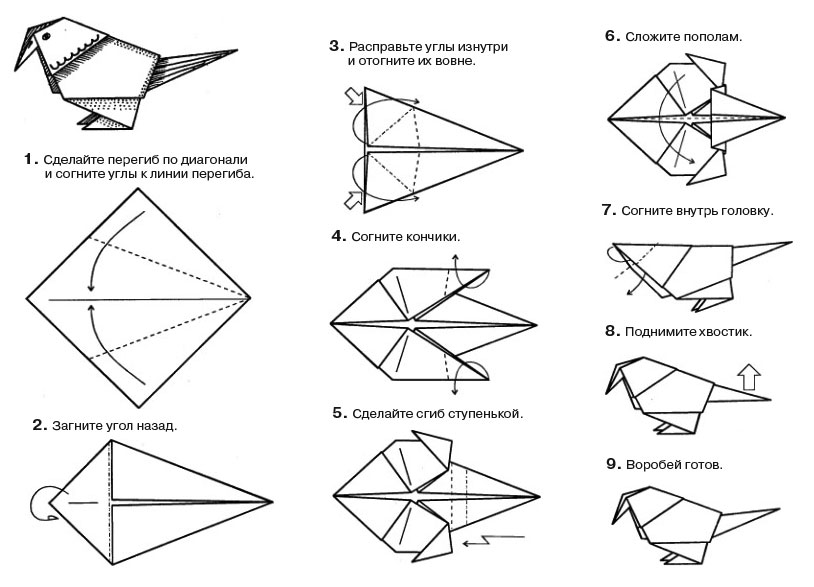 1. Сделайте перегиб по диагонали и согните углы к линии перегиба.

2. Загните угол назад.

3. Расправьте углы изнутри и отогните их вовне.

4. Согните кончики.

5. Сделайте сгиб ступенькой.

6. Сложите пополам.

7. Согните внутрь головку.

8. Поднимите хвостик.

9. Воробей готов.