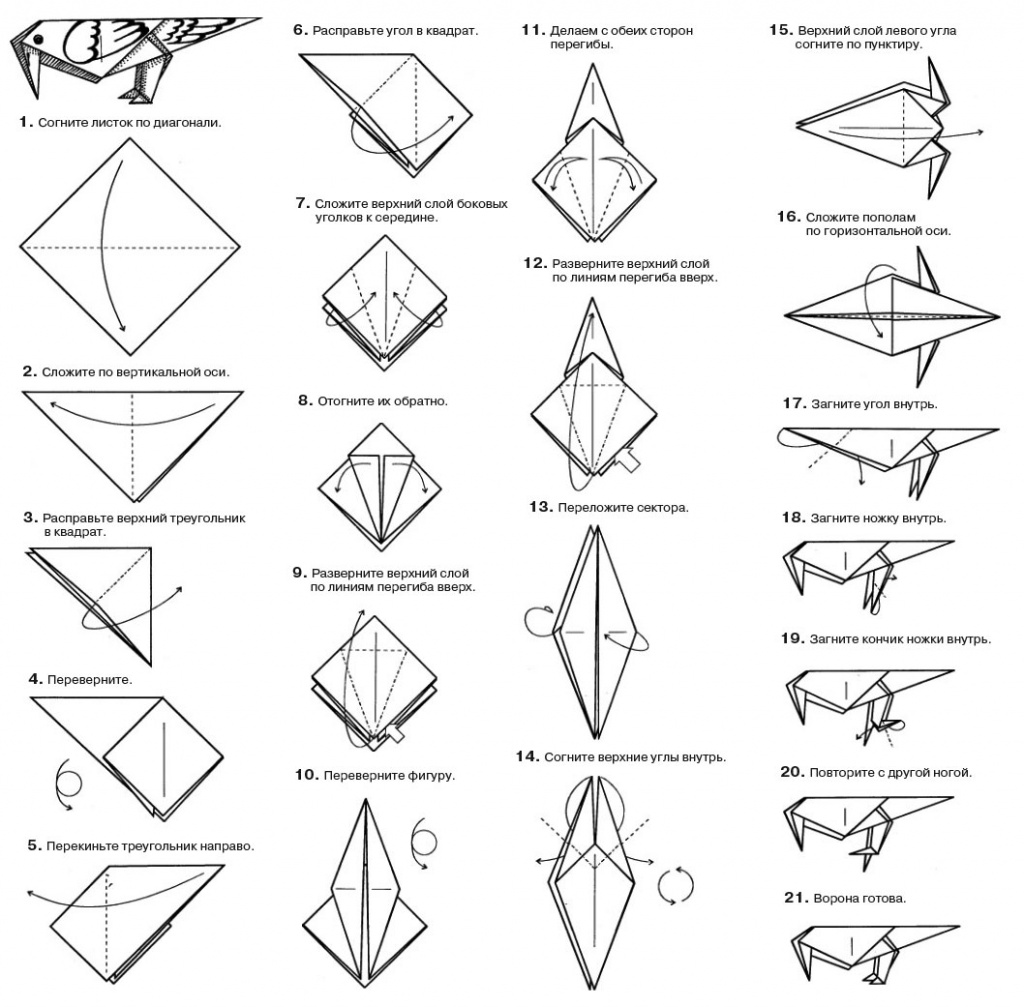 1. Согните листок по диагонали.

2. Сложите по вертикальной оси.

3. Расправьте верхний треугольник в квадрат.

4. Переверните.

5. Перекиньте треугольник направо.

6. Расправьте угол в квадрат.

7. Сложите верхний слой боковых уголков к середине.

8. Отогните их обратно.

9. Разверните верхний слой по линиям перегиба вверх.

10. Переверните фигуру.

11. Делаем с обеих сторон перегибы.

12. Разверните верхний слой по линиям перегиба вверх.

13. Переложите сектора.

14. Согните верхние углы внутрь.

15. Верхний слой левого угла согните по пунктиру.

16. Сложите пополам по горизонтальной оси.

17. Загните угол внутрь.

18. Загните ножку внутрь.

19. Загните кончик ножки внутрь.

20. Повторите с другой ногой.

21. Ворона готова.