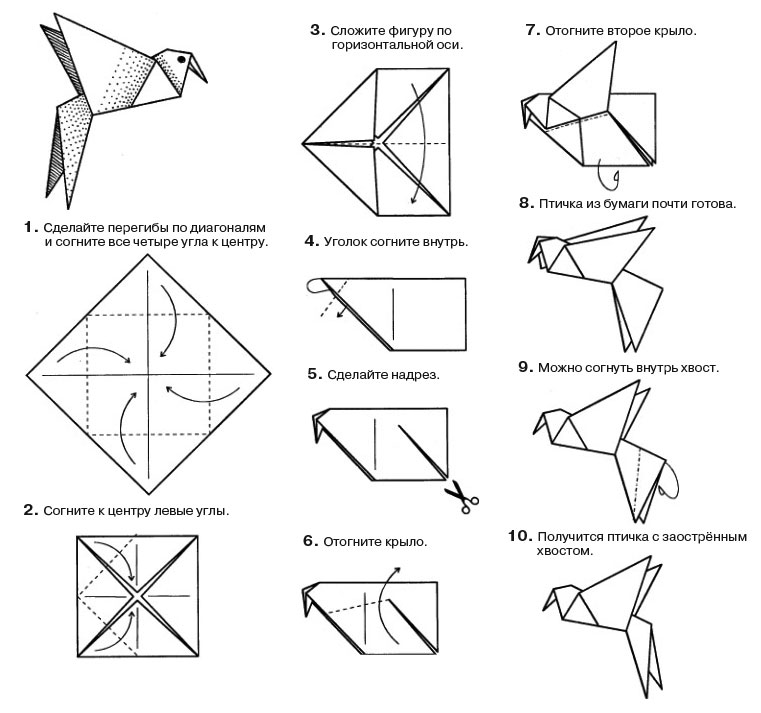 1. Сделайте перегибы по диагоналям и согните все четыре угла к центру.

2. Согните к центру левые углы.

3. Сложите фигуру по горизонтальной оси.

4. Уголок согните внутрь.

5. Сделайте надрез.

6. Отогните крыло.

7. Отогните второе крыло.

8. Птичка из бумаги почти готова.

9. Можно согнуть внутрь хвост.

10. Получится птичка с заострённым хвостом.