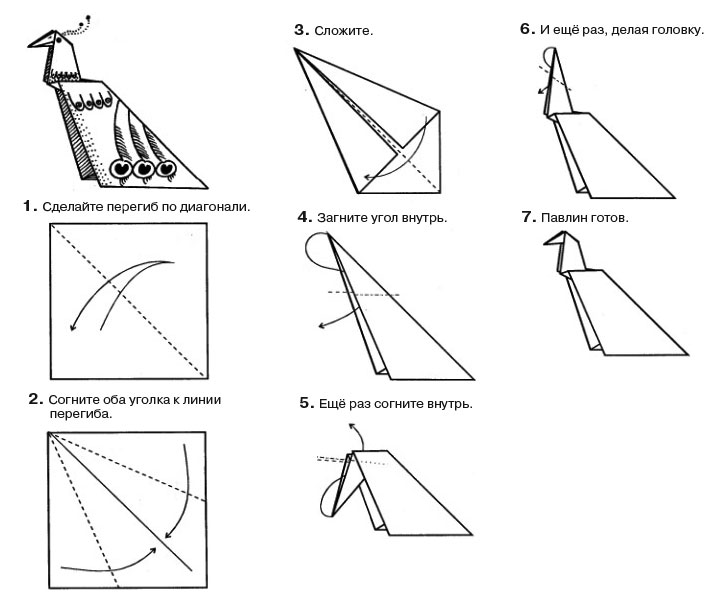 1. Сделайте перегиб по диагонали.

2. Согните оба уголка к линии перегиба.

3. Сложите.

4. Загните угол внутрь.

5. Ещё раз согните внутрь.

6. И ещё раз, делая головку.

7. Павлин готов.