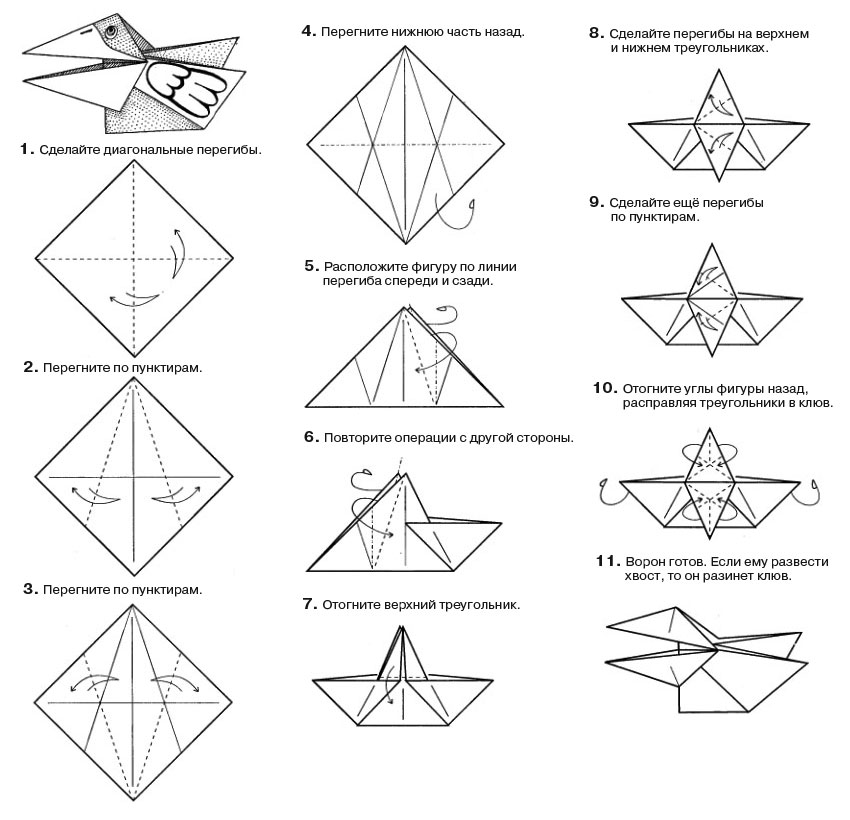 1. Сделайте диагональные перегибы.

2. Перегните по пунктирам.

3. Перегните по пунктирам.

4. Перегните нижнюю часть назад.

5. Расположите фигуру по линии перегиба спереди и сзади.

6. Повторите операции с другой стороны.

7. Отогните верхний треугольник.

8. Сделайте перегибы на верхнем и нижнем треугольниках.

9. Сделайте ещё перегибы по пунктирам.

10. Отогните углы фигуры назад, расправляя треугольники в клюв.

11. Ворон готов. Если ему развести хвост, то он разинет клюв.